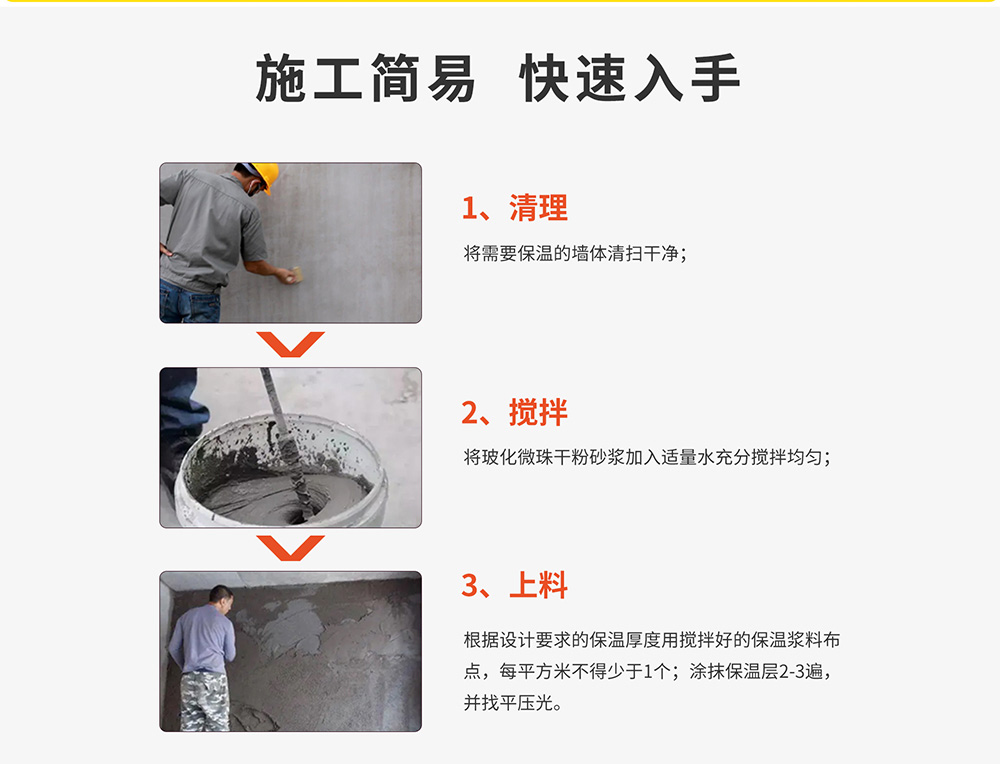 施工简易 快速入手

1、清理

将需要保温的墙体清扫干净；

2、搅拌

将玻化微珠干粉砂浆加入适量水充分搅拌均匀；

3、上料

根据设计要求的保温厚度用搅拌好的保温浆料布点，每平方米不得少于1个；涂抹保温层2-3遍，并找平压光。