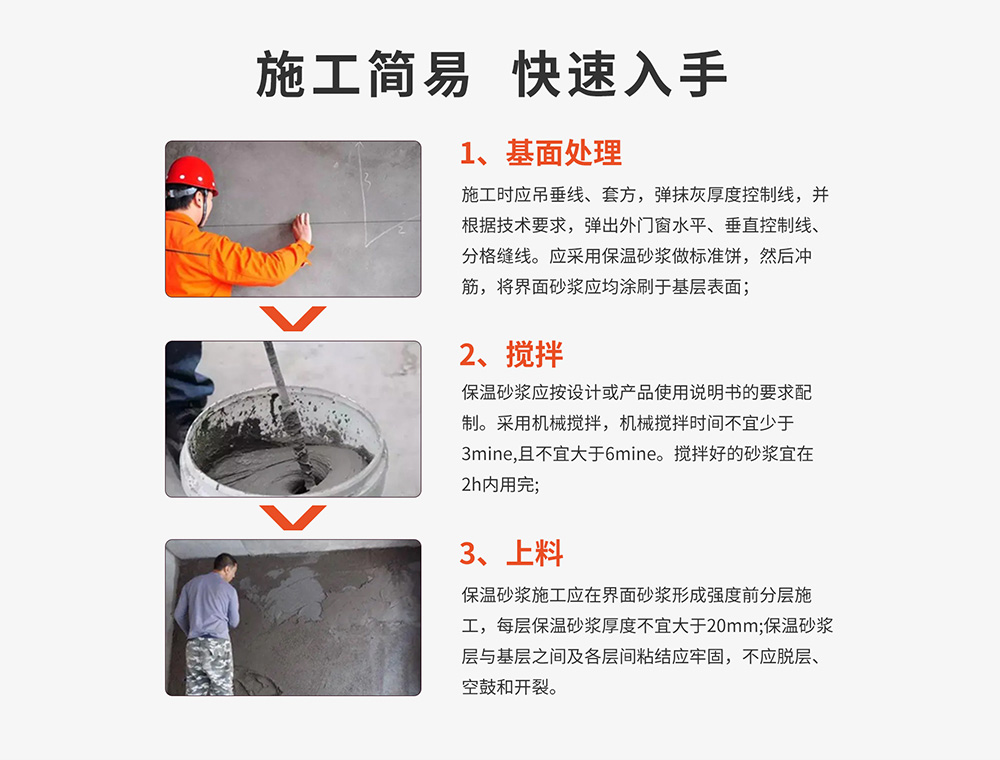 施工简易 快速入手

1、基面处理

施工时应吊垂线、套方，弹抹灰厚度控制线，并根据技术要求，弹出外门窗水平、垂直控制线、分格缝线。应采用保温砂浆做标准饼，然后冲筋，将界面砂浆应均涂刷于基层表面；

2、搅拌

保温砂浆应按设计或产品使用说明书的要求配制。采用机械搅拌，机械搅拌时间不宜少于3mine,且不宜大于6mine。搅拌好的砂浆宜在2h内用完;

3、上料

保温砂浆施工应在界面砂浆形成强度前分层施工，每层保温砂浆厚度不宜大于20mm;保温砂浆层与基层之间及各层间粘结应牢固，不应脱层、空鼓和开裂。